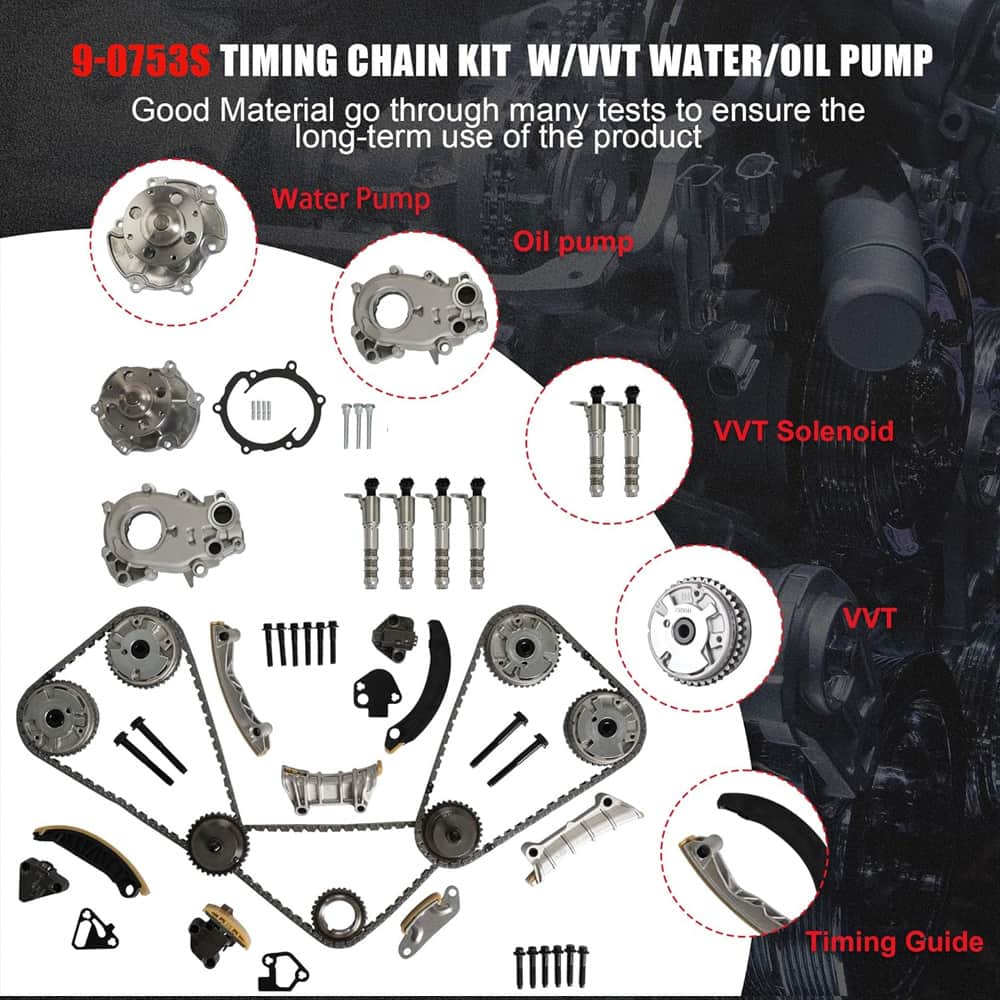 9-0753S TIMING CHAIN KIT W/VVT WATER/OIL PUMP

Good Material go through many tests to ensure the long-term use of the product

Water Pump

Oil pump

VVT Solenoid

VVT

Timing Guide